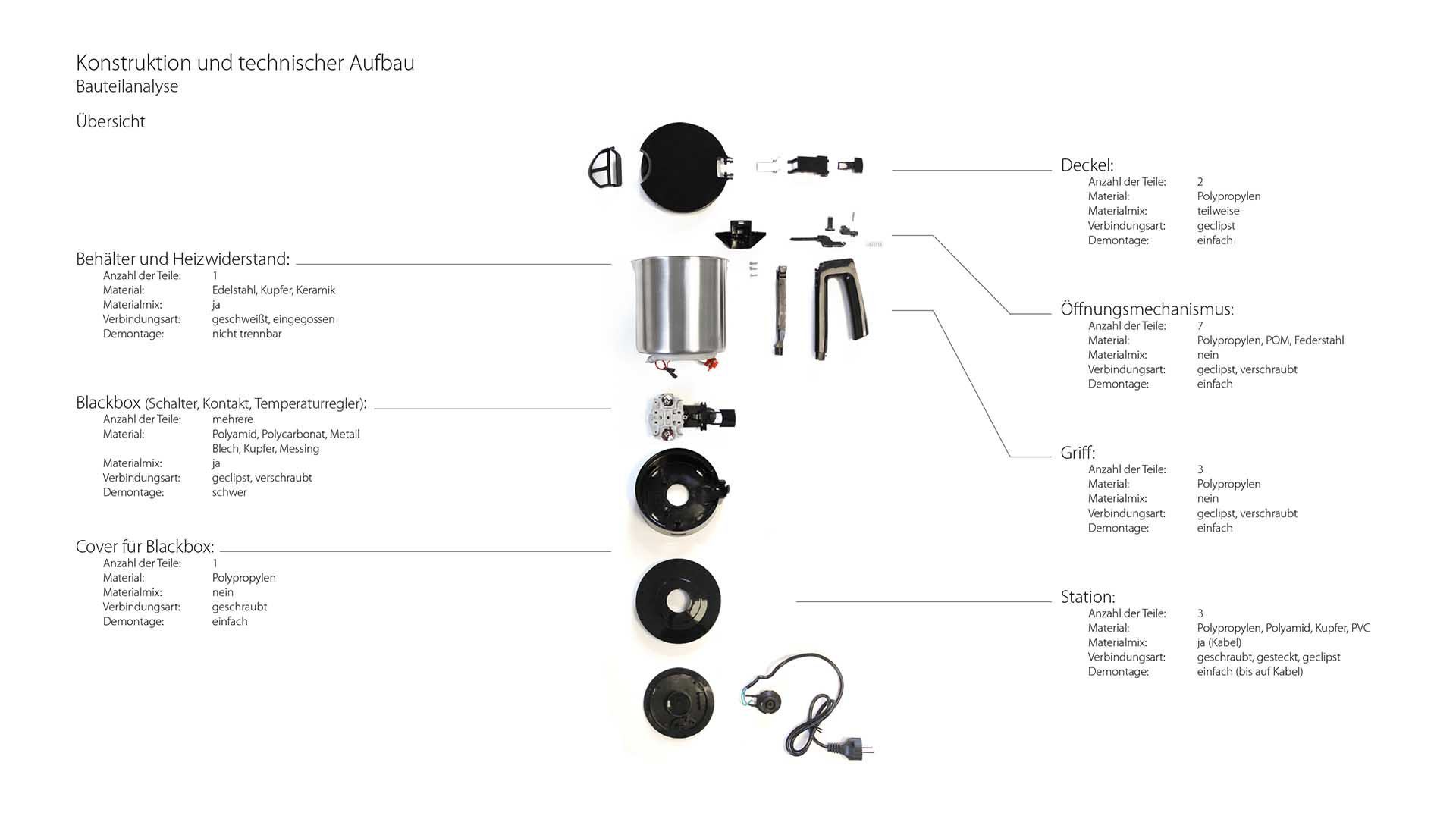 Konstruktion und technischer Aufbau
Bauteilanalyse

Übersicht

Behälter und Heizwiderstand:
Anzahl der Teile: 1
Material: Edelstahl, Kupfer, Keramik
Materialmix: ja
Verbindungsart: geschweißt, eingegossen
Demontage: nicht trennbar

Blackbox (Schalter, Kontakt, Temperaturregler):
Anzahl der Teile: mehrere
Material: Polyamid, Polycarbonat, Metall Blech, Kupfer, Messing
Materialmix: ja
Verbindungsart: geclipst, verschraubt
Demontage: schwer

Cover für Blackbox:
Anzahl der Teile: 1
Material: Polypropylen
Materialmix: nein
Verbindungsart: geschraubt
Demontage: einfach

Deckel:
Anzahl der Teile: 2
Material: Polypropylen
Materialmix: teilweise
Verbindungsart: geclipst
Demontage: einfach

Öffnungsmechanismus:
Anzahl der Teile: 7
Material: Polypropylen, POM, Federstahl
Materialmix: nein
Verbindungsart: geclipst, verschraubt
Demontage: einfach

Griff:
Anzahl der Teile: 3
Material: Polypropylen
Materialmix: nein
Verbindungsart: geclipst, verschraubt
Demontage: einfach

Station:
Anzahl der Teile: 3
Material: Polypropylen, Polyamid, Kupfer, PVC
Materialmix: ja (Kabel)
Verbindungsart: geschraubt, gesteckt, geclipst
Demontage: einfach (bis auf Kabel)